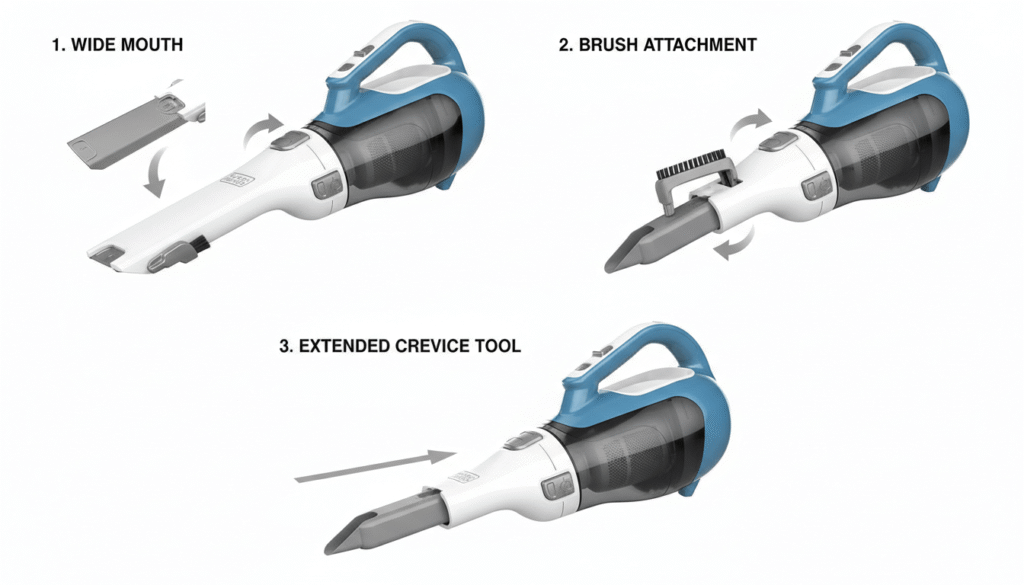 1. WIDE MOUTH

2. BRUSH ATTACHMENT

3. EXTENDED CREVICE TOOL